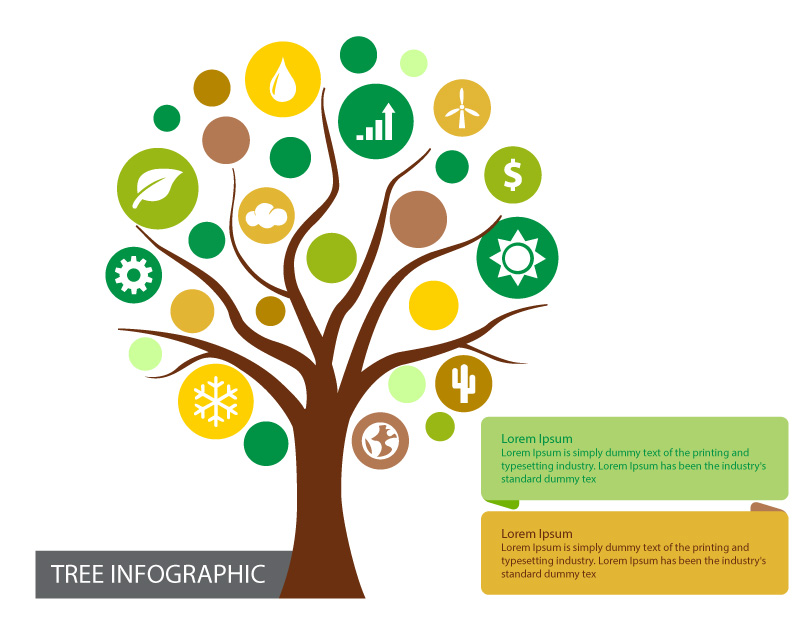 $

Lorem Ipsum
Lorem Ipsum is simply dummy text of the printing and typesetting industry. Lorem Ipsum has been the industry's standard dummy tex

Lorem Ipsum
Lorem Ipsum is simply dummy text of the printing and typesetting industry. Lorem Ipsum has been the industry's standard dummy tex

TREE INFOGRAPHIC